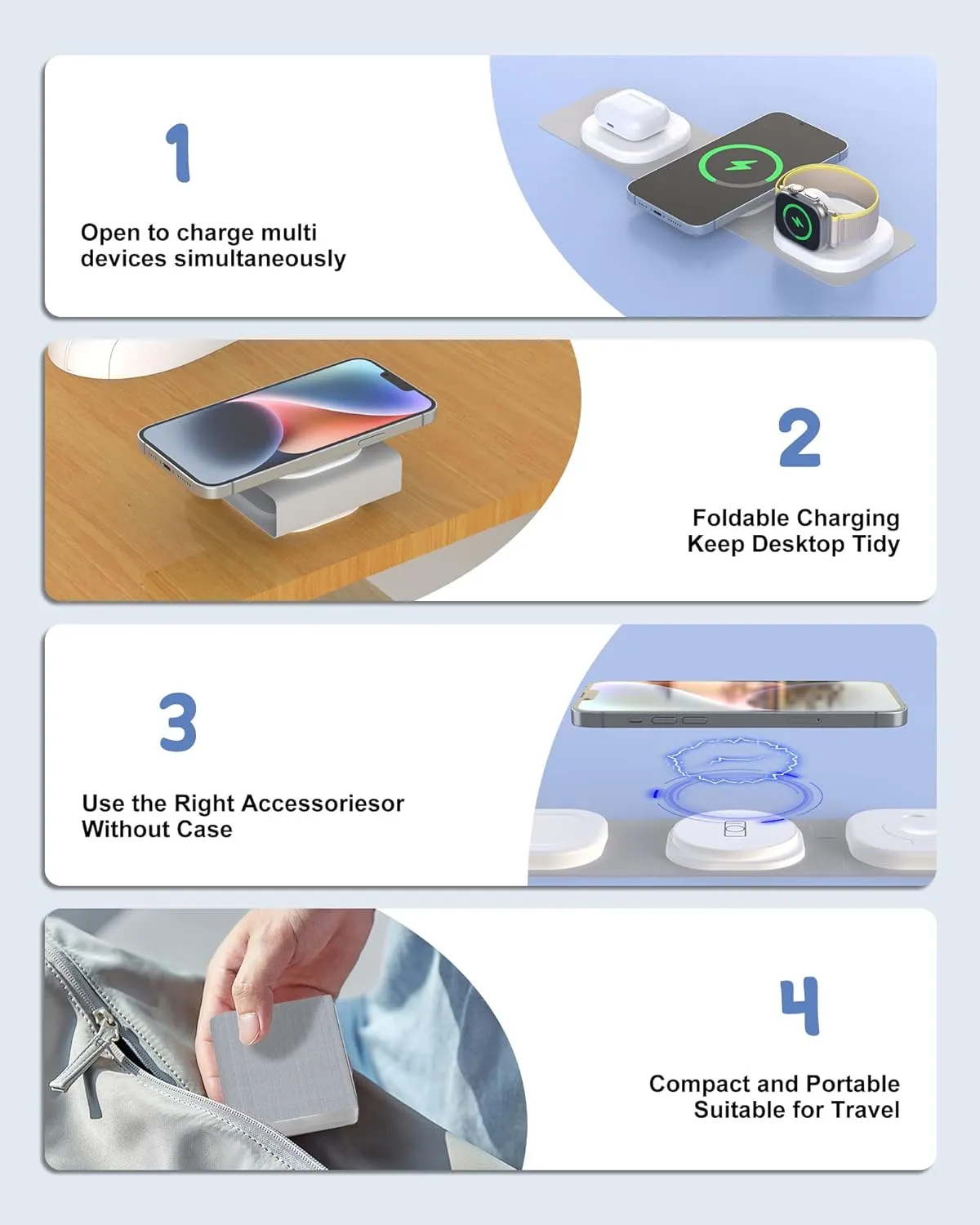 1

Open to charge multi devices simultaneously

2

Foldable Charging
Keep Desktop Tidy

3

Use the Right Accessoriesor Without Case

4

Compact and Portable
Suitable for Travel