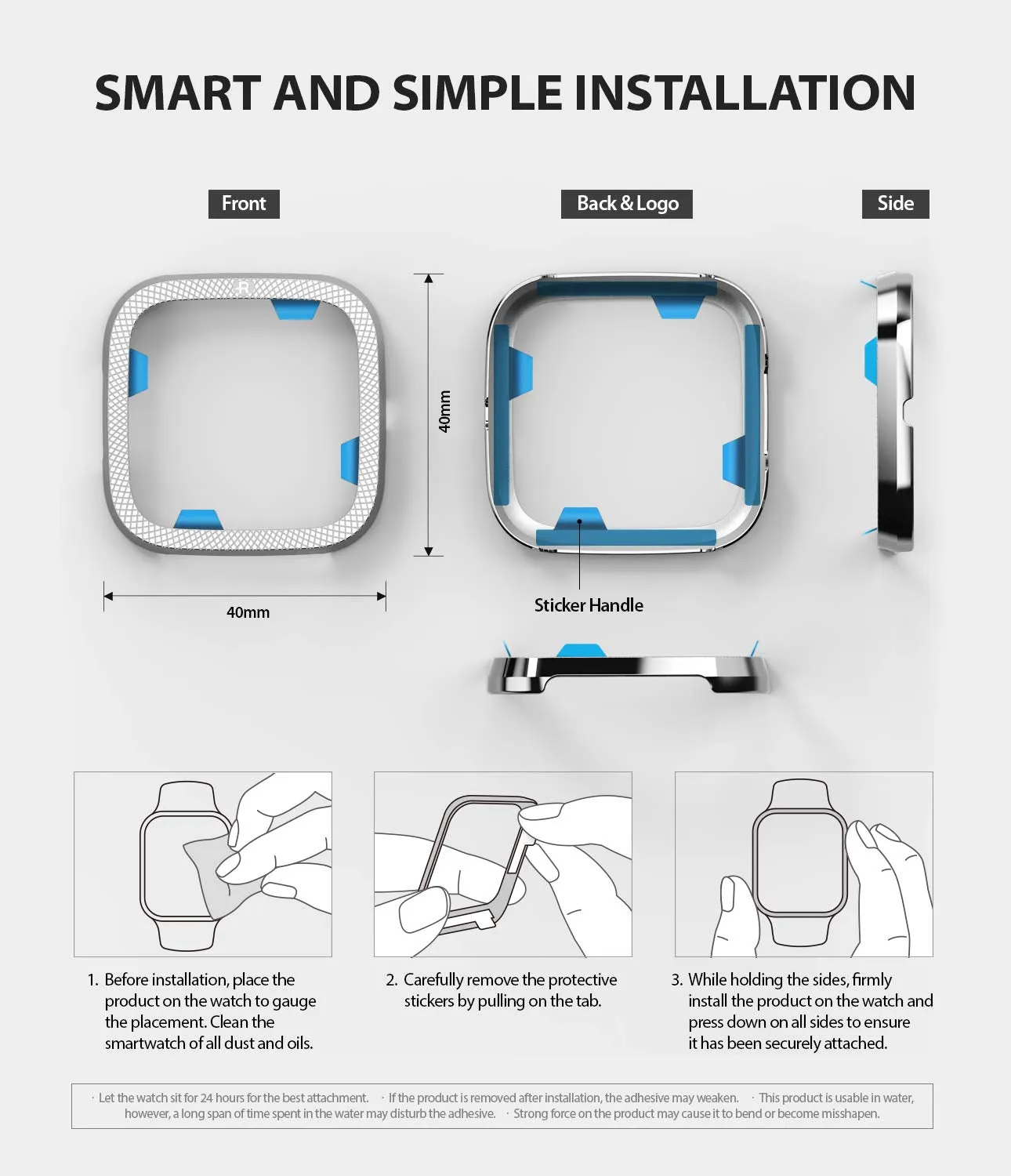 SMART AND SIMPLE INSTALLATION

Front

Back & Logo

Side

R

40mm

40mm

Sticker Handle

1. Before installation, place the product on the watch to gauge the placement. Clean the smartwatch of all dust and oils.

2. Carefully remove the protective stickers by pulling on the tab.

3. While holding the sides, firmly install the product on the watch and press down on all sides to ensure it has been securely attached.

· Let the watch sit for 24 hours for the best attachment. · If the product is removed after installation, the adhesive may weaken. · This product is usable in water, however, a long span of time spent in the water may disturb the adhesive. · Strong force on the product may cause it to bend or become misshapen.